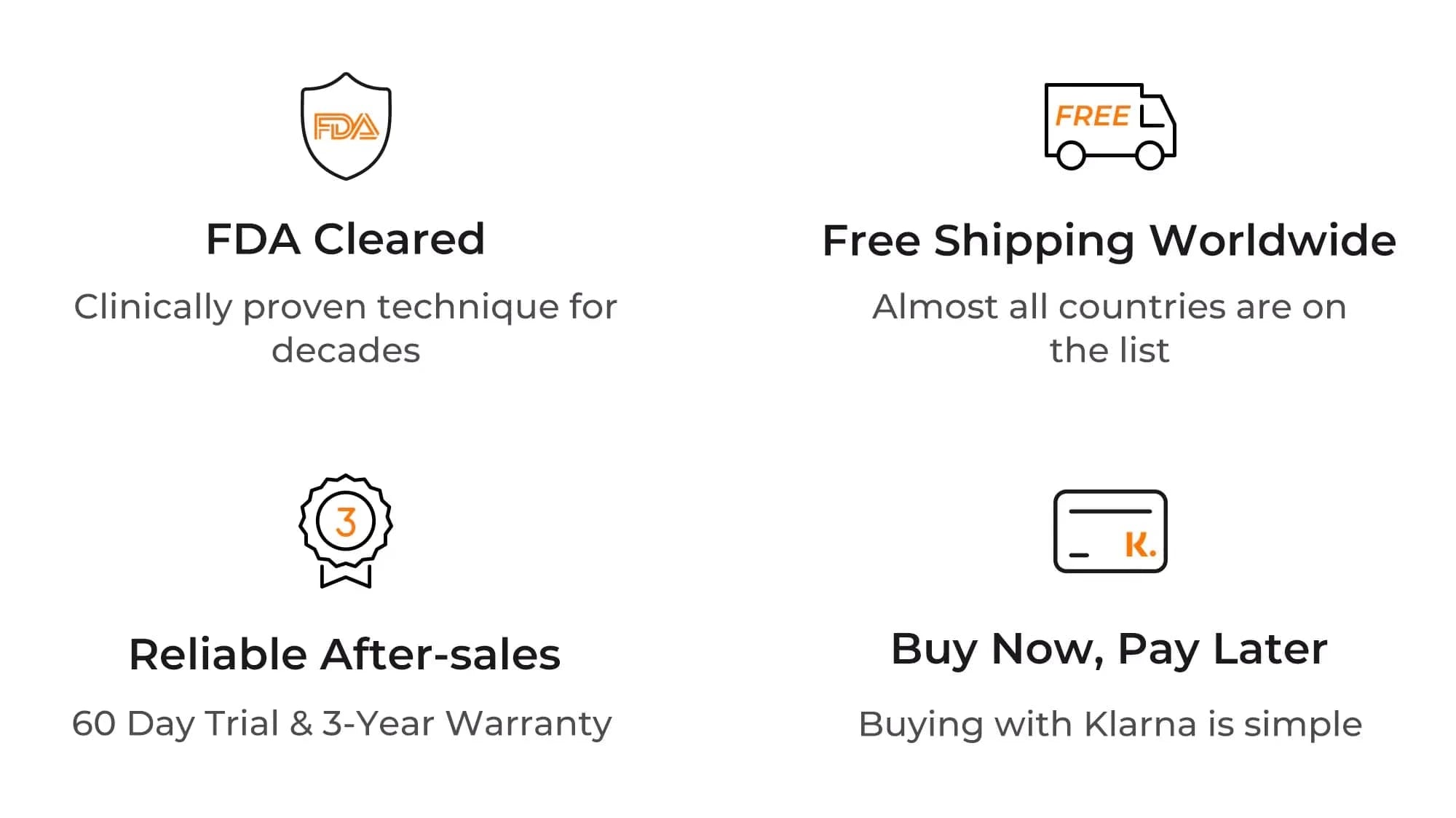 FDA

FDA Cleared

Clinically proven technique for decades

FREE

Free Shipping Worldwide

Almost all countries are on the list

3

Reliable After-sales

60 Day Trial & 3-Year Warranty

K.

Buy Now, Pay Later

Buying with Klarna is simple